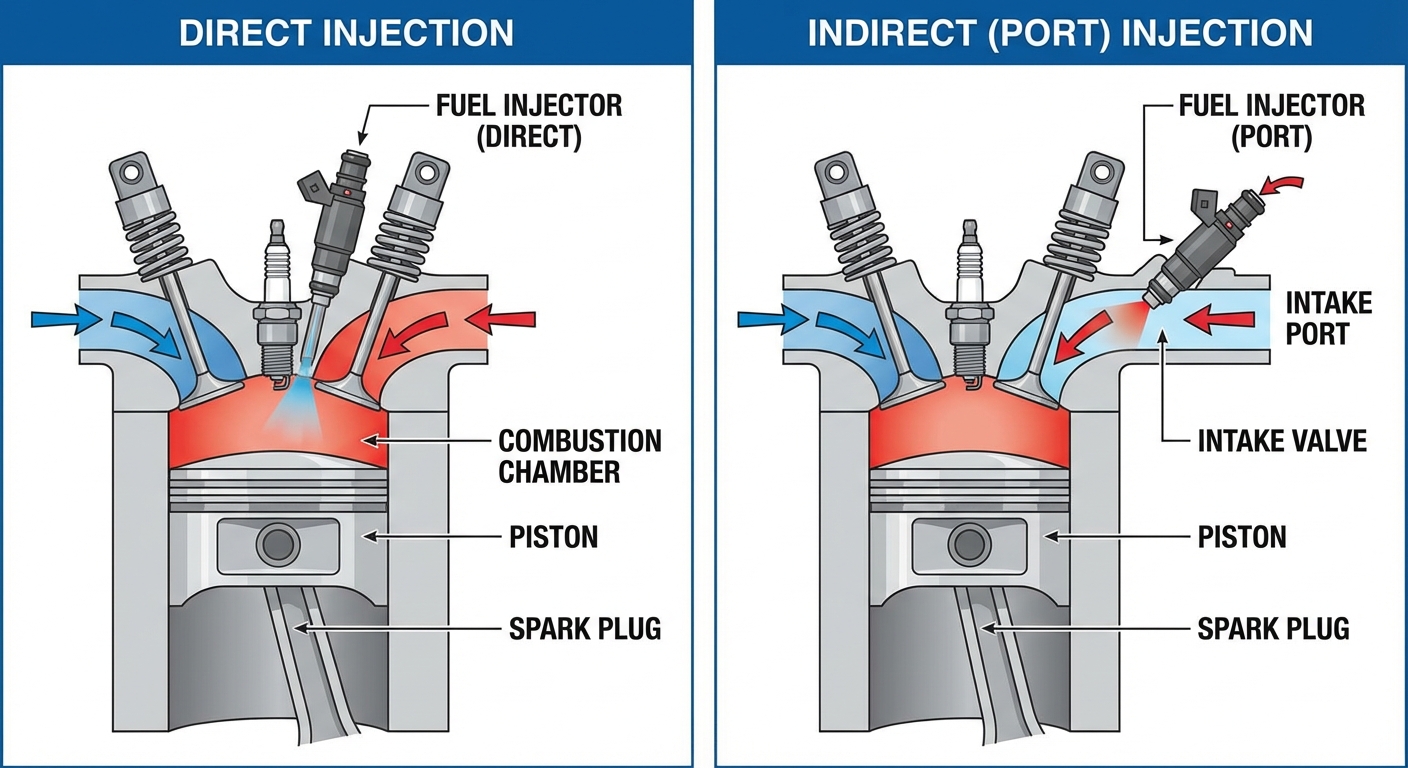 DIRECT INJECTION

FUEL INJECTOR (DIRECT)

COMBUSTION CHAMBER

PISTON

SPARK PLUG

INDIRECT (PORT) INJECTION

FUEL INJECTOR (PORT)

INTAKE PORT

INTAKE VALVE

PISTON

SPARK PLUG